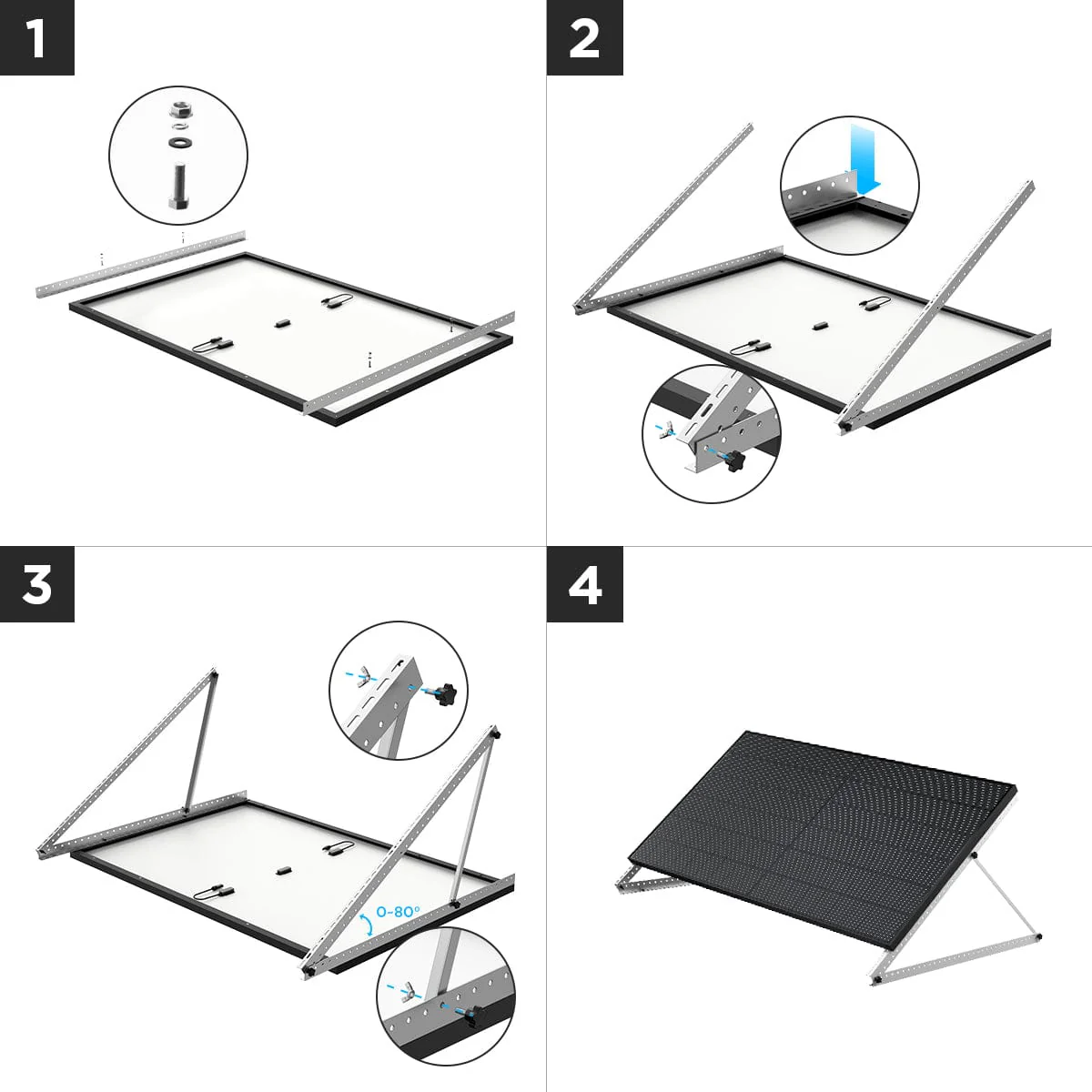 1

2

3

0-80°

4